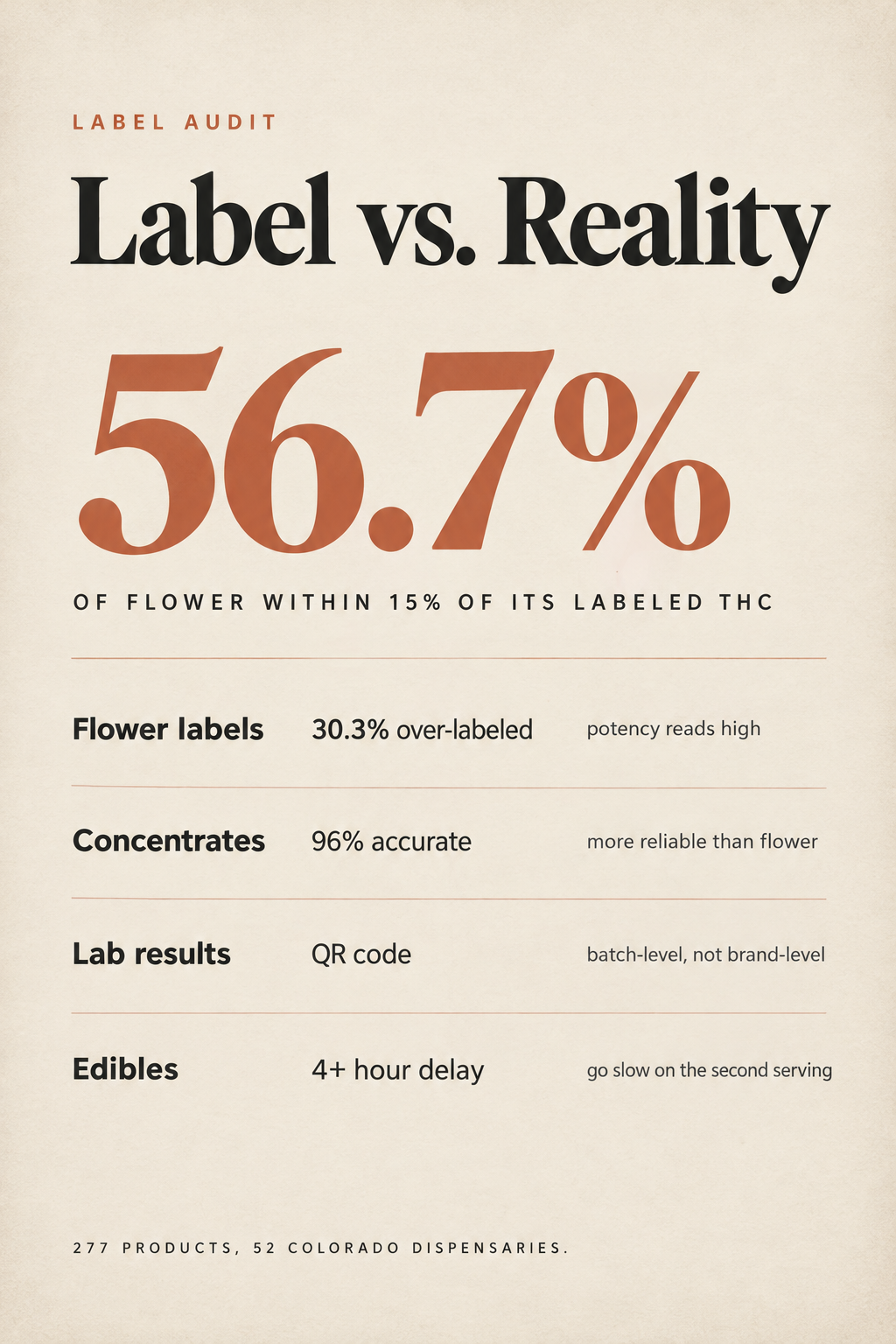 LABEL AUDIT

Label vs. Reality

56.7%

OF FLOWER WITHIN 15% OF ITS LABELED THC

| Flower labels | 30.3% over-labeled | potency reads high |
|---|---|---|
| Concentrates | 96% accurate | more reliable than flower |
| Lab results | QR code | batch-level, not brand-level |
| Edibles | 4+ hour delay | go slow on the second serving |

277 PRODUCTS, 52 COLORADO DISPENSARIES.