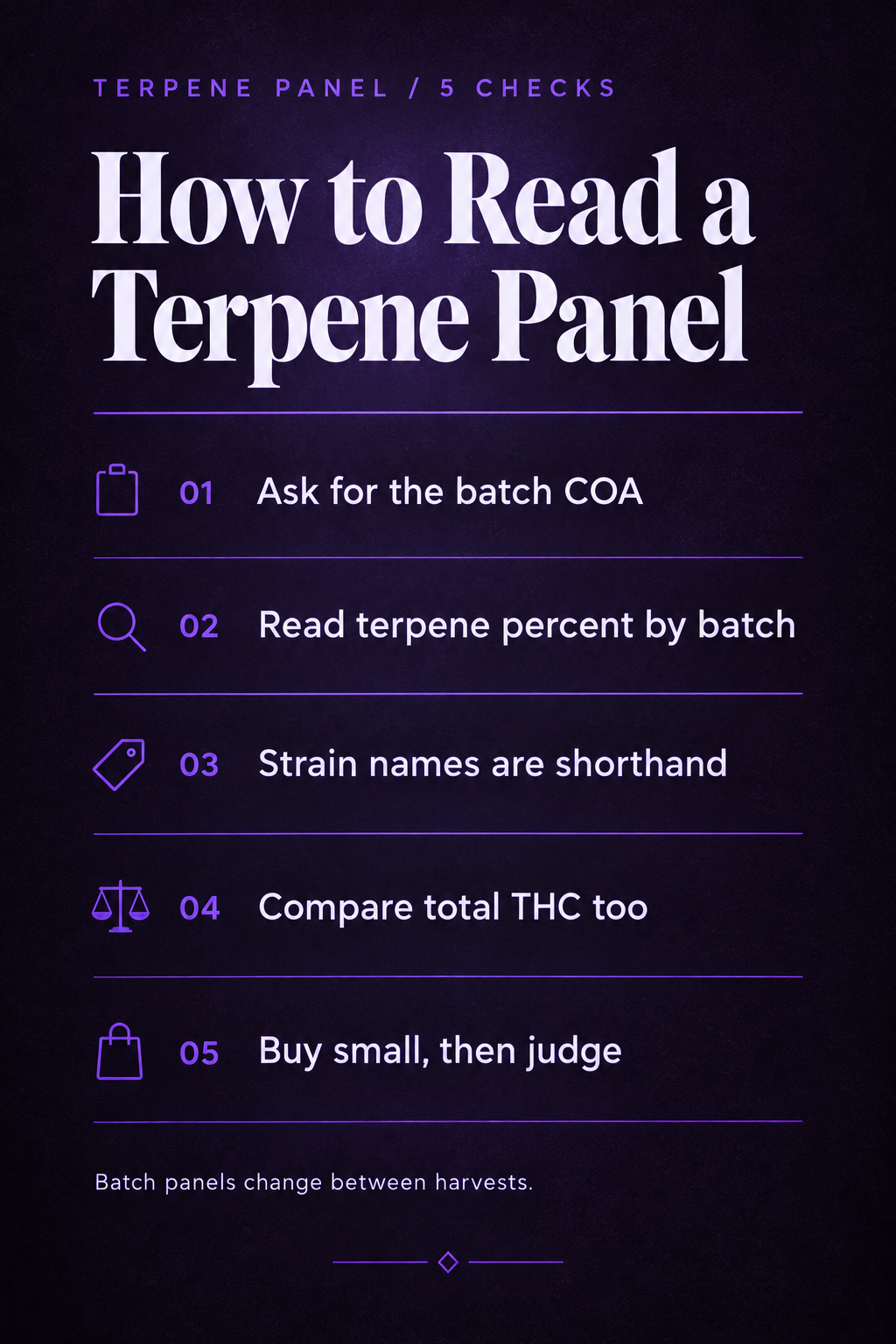 TERPENE PANEL / 5 CHECKS

How to Read a Terpene Panel

01 Ask for the batch COA

02 Read terpene percent by batch

03 Strain names are shorthand

04 Compare total THC too

05 Buy small, then judge

Batch panels change between harvests.