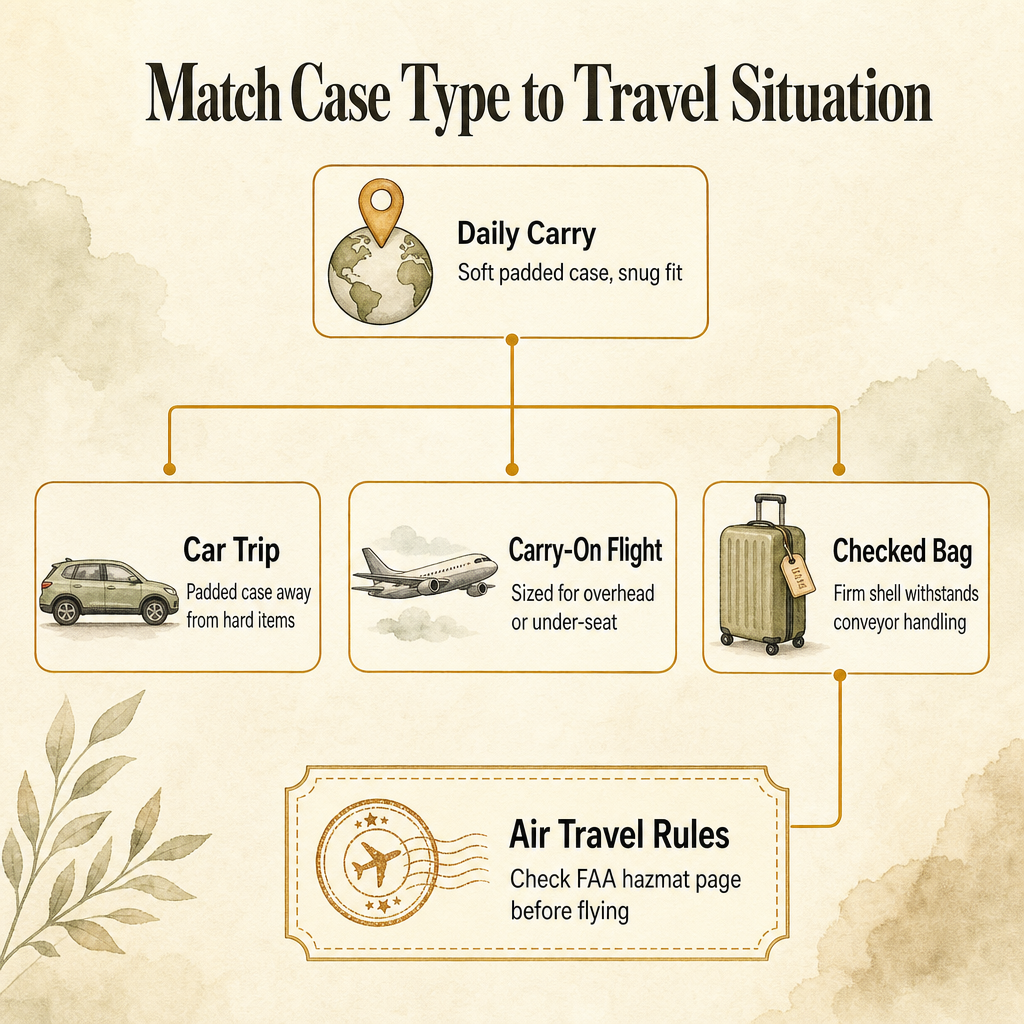 Match Case Type to Travel Situation

Daily Carry
Soft padded case, snug fit

Car Trip
Padded case away from hard items

Carry-On Flight
Sized for overhead or under-seat

Checked Bag
Firm shell withstands conveyor handling

Air Travel Rules
Check FAA hazmat page before flying