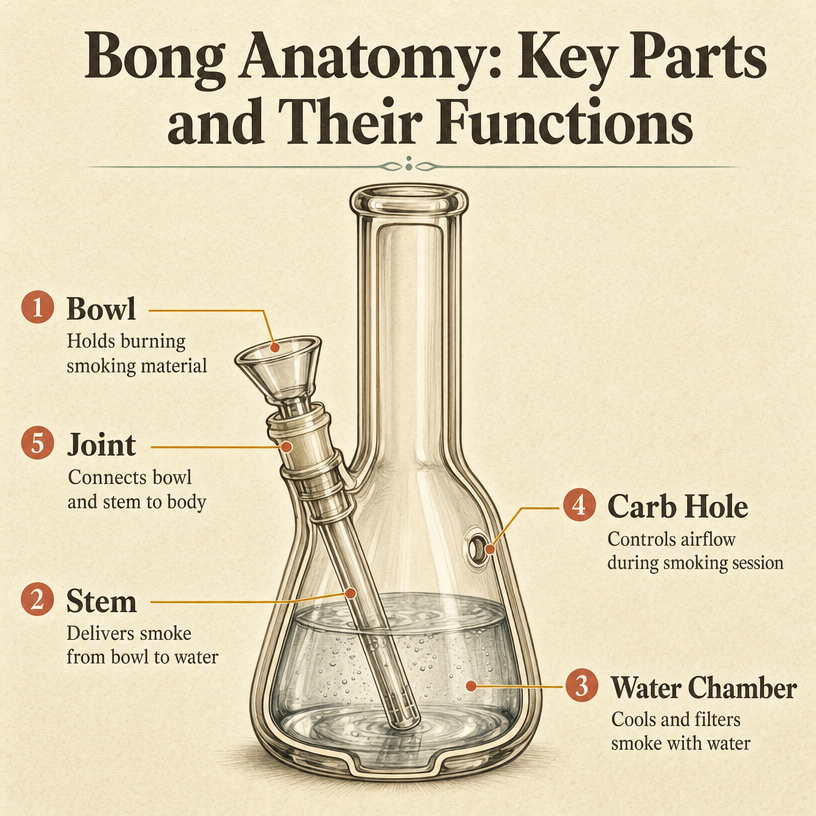 Bong Anatomy: Key Parts and Their Functions

1 Bowl
Holds burning smoking material

5 Joint
Connects bowl and stem to body

2 Stem
Delivers smoke from bowl to water

4 Carb Hole
Controls airflow during smoking session

3 Water Chamber
Cools and filters smoke with water