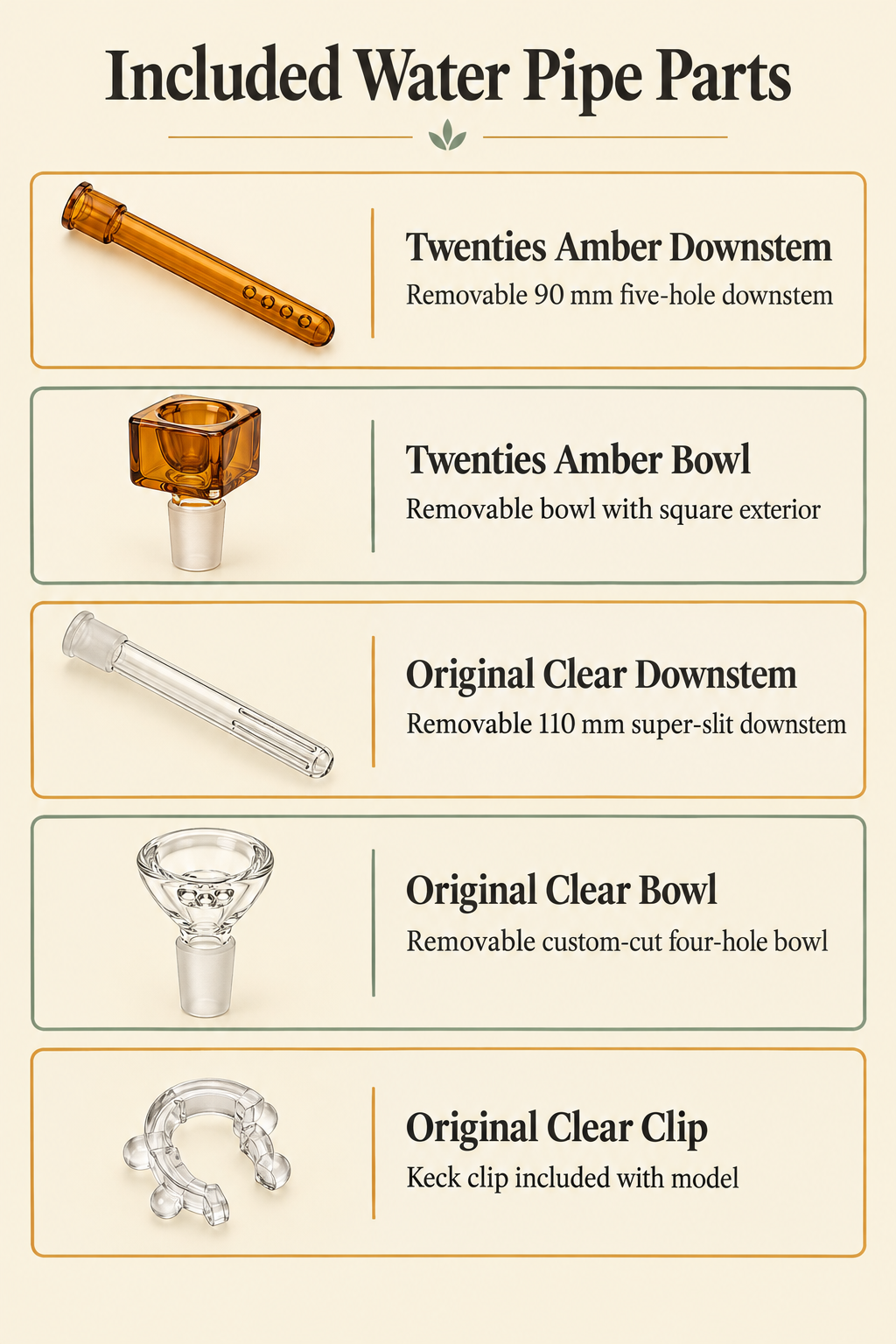 Included Water Pipe Parts

Twenties Amber Downstem

Removable 90 mm five-hole downstem

Twenties Amber Bowl

Removable bowl with square exterior

Original Clear Downstem

Removable 110 mm super-slit downstem

Original Clear Bowl

Removable custom-cut four-hole bowl

Original Clear Clip

Keck clip included with model