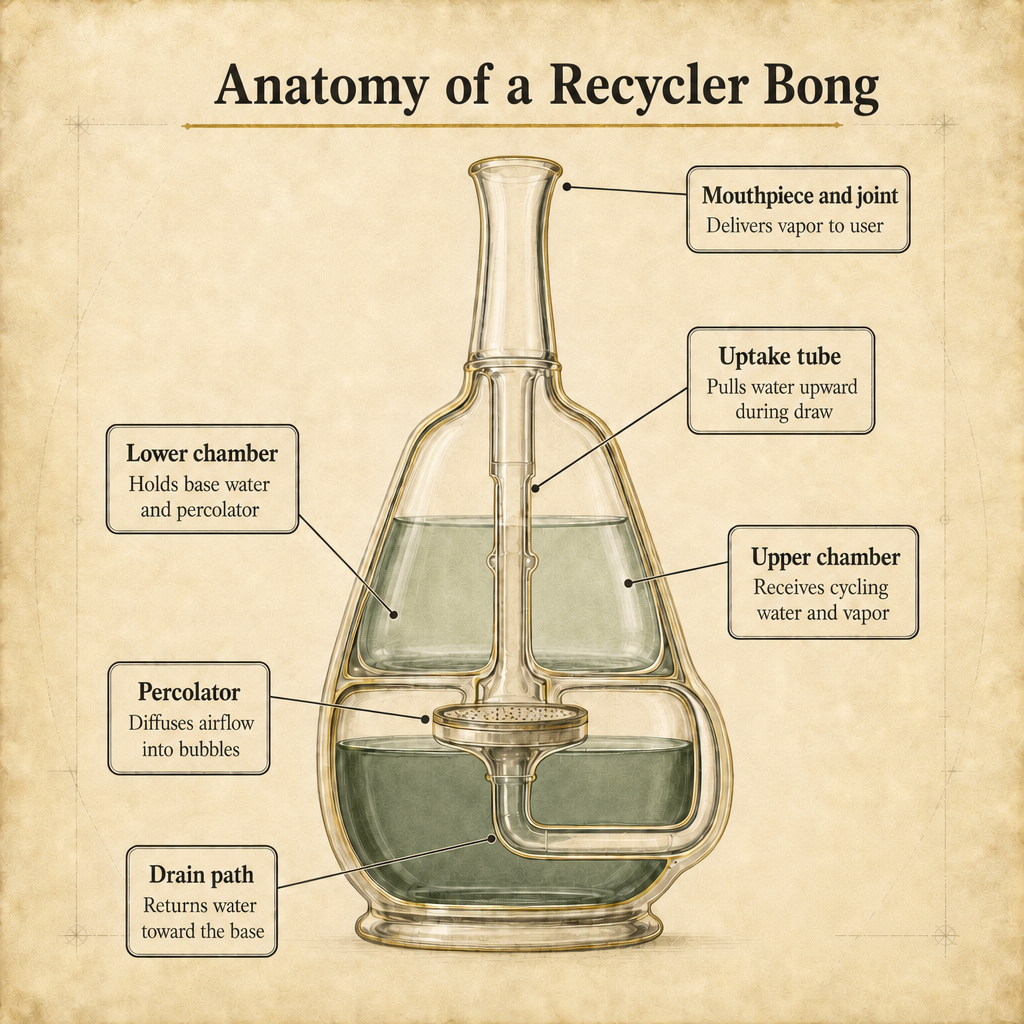 Anatomy of a Recycler Bong

Mouthpiece and joint
Delivers vapor to user

Uptake tube
Pulls water upward during draw

Lower chamber
Holds base water and percolator

Upper chamber
Receives cycling water and vapor

Percolator
Diffuses airflow into bubbles

Drain path
Returns water toward the base