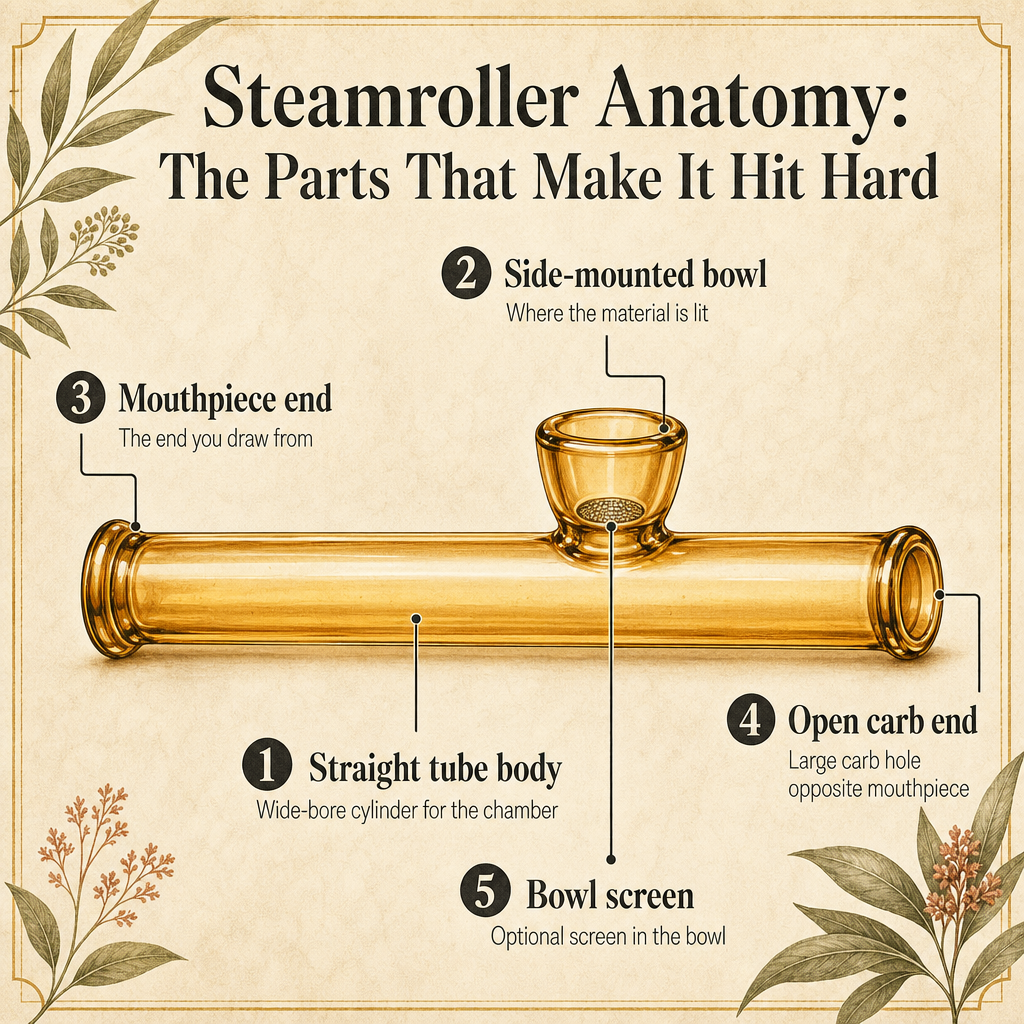 Steamroller Anatomy:
The Parts That Make It Hit Hard

2 Side-mounted bowl
Where the material is lit

3 Mouthpiece end
The end you draw from

4 Open carb end
Large carb hole opposite mouthpiece

1 Straight tube body
Wide-bore cylinder for the chamber

5 Bowl screen
Optional screen in the bowl