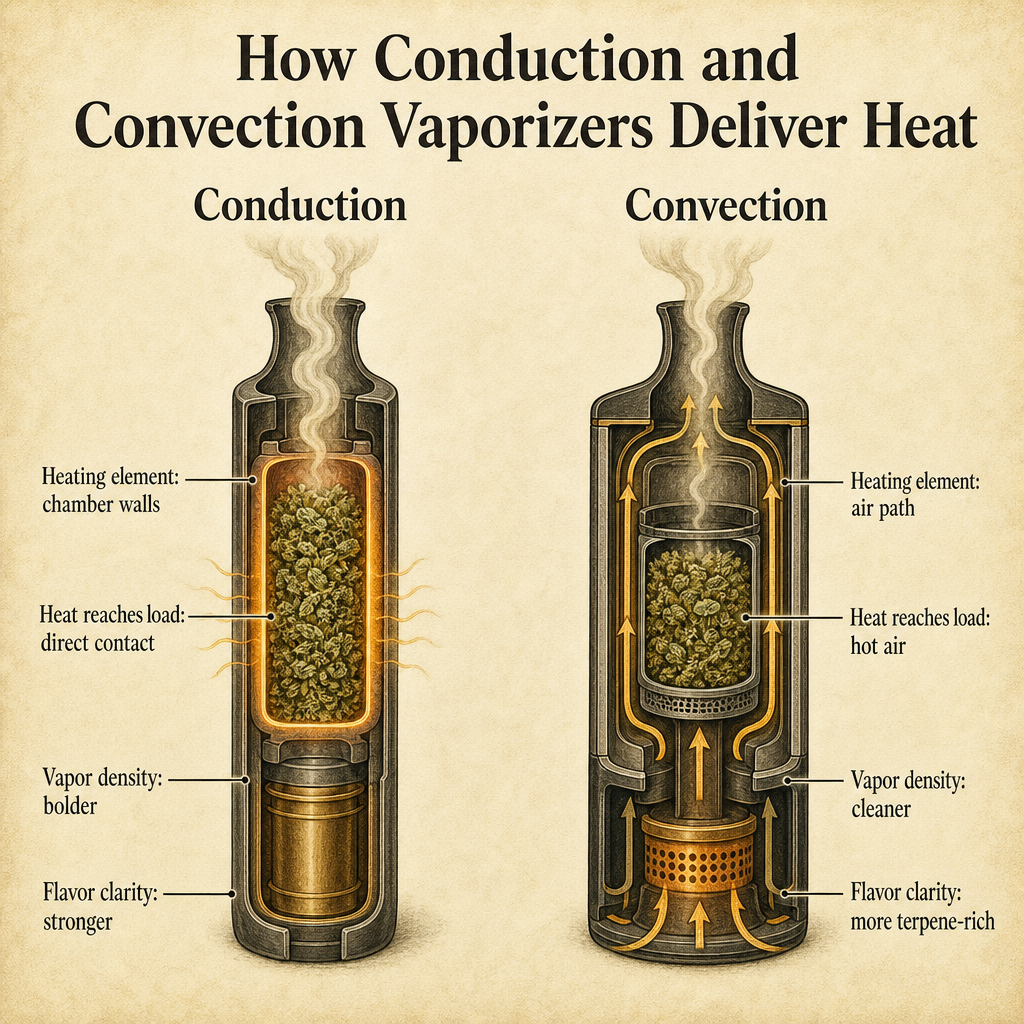 How Conduction and Convection Vaporizers Deliver Heat

Conduction

Heating element: chamber walls

Heat reaches load: direct contact

Vapor density: bolder

Flavor clarity: stronger

Convection

Heating element: air path

Heat reaches load: hot air

Vapor density: cleaner

Flavor clarity: more terpene-rich