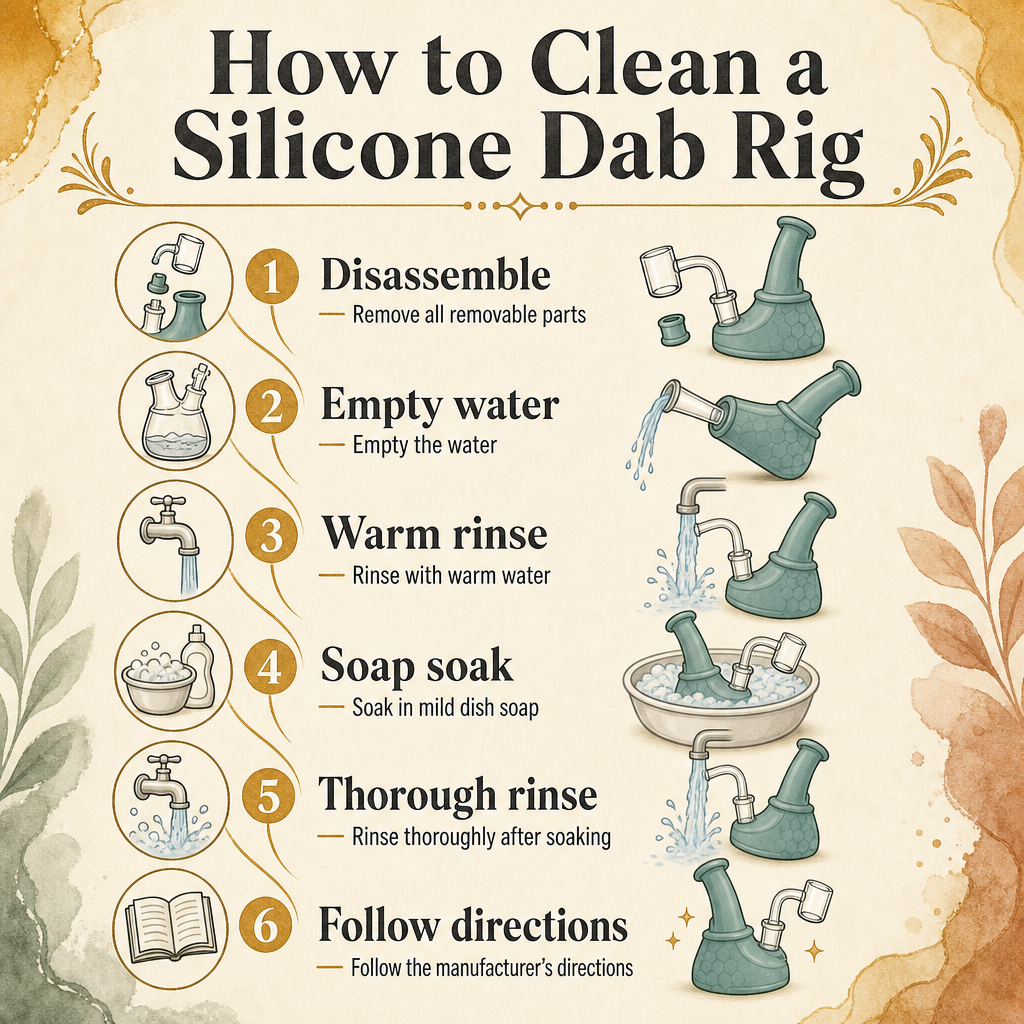 How to Clean a Silicone Dab Rig

1 Disassemble
— Remove all removable parts

2 Empty water
— Empty the water

3 Warm rinse
— Rinse with warm water

4 Soap soak
— Soak in mild dish soap

5 Thorough rinse
— Rinse thoroughly after soaking

6 Follow directions
— Follow the manufacturer's directions