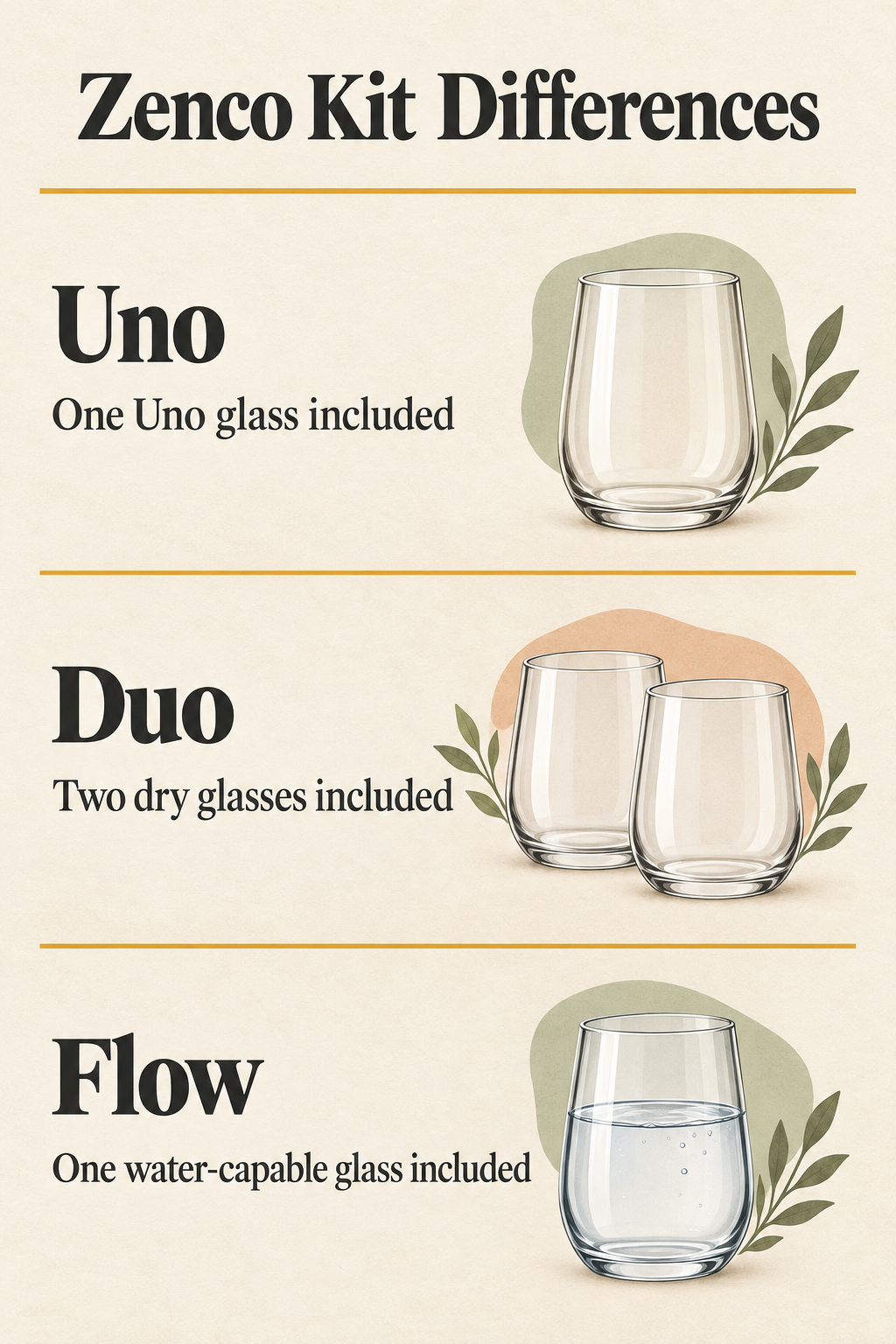 Zenco Kit Differences

Uno

One Uno glass included

Duo

Two dry glasses included

Flow

One water-capable glass included